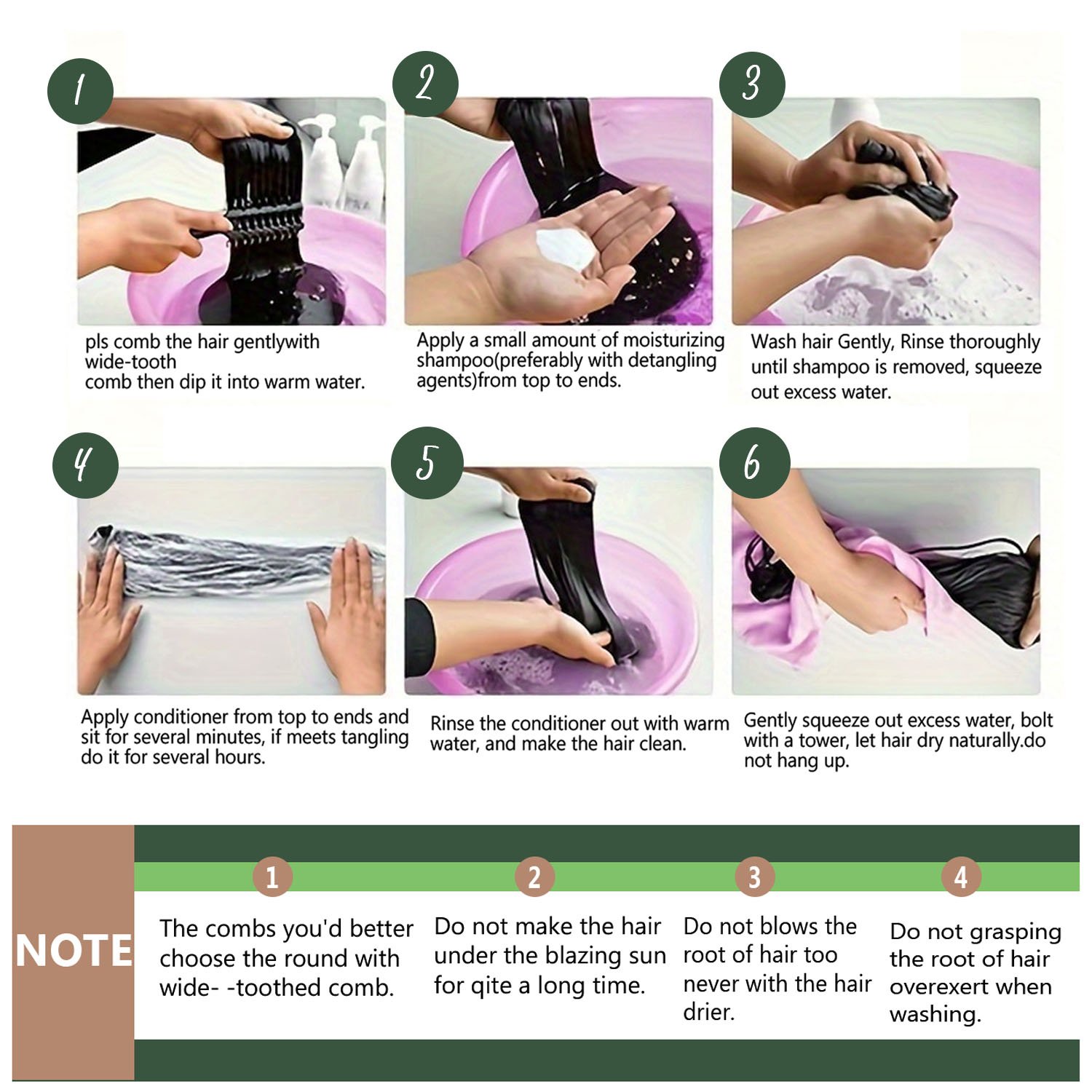 1

pls comb the hair gentlywith wide-tooth comb then dip it into warm water.

2

Apply a small amount of moisturizing shampoo(preferably with detangling agents)from top to ends.

3

Wash hair Gently, Rinse thoroughly until shampoo is removed, squeeze out excess water.

4

Apply conditioner from top to ends and sit for several minutes, if meets tangling do it for several hours.

5

Rinse the conditioner out with warm water, and make the hair clean.

6

Gently squeeze out excess water, bolt with a tower, let hair dry naturally.do not hang up.

NOTE

1

The combs you'd better choose the round with wide- -toothed comb.

2

Do not make the hair under the blazing sun for qite a long time.

3

Do not blows the root of hair too never with the hair drier.

4

Do not grasping the root of hair overexert when washing.